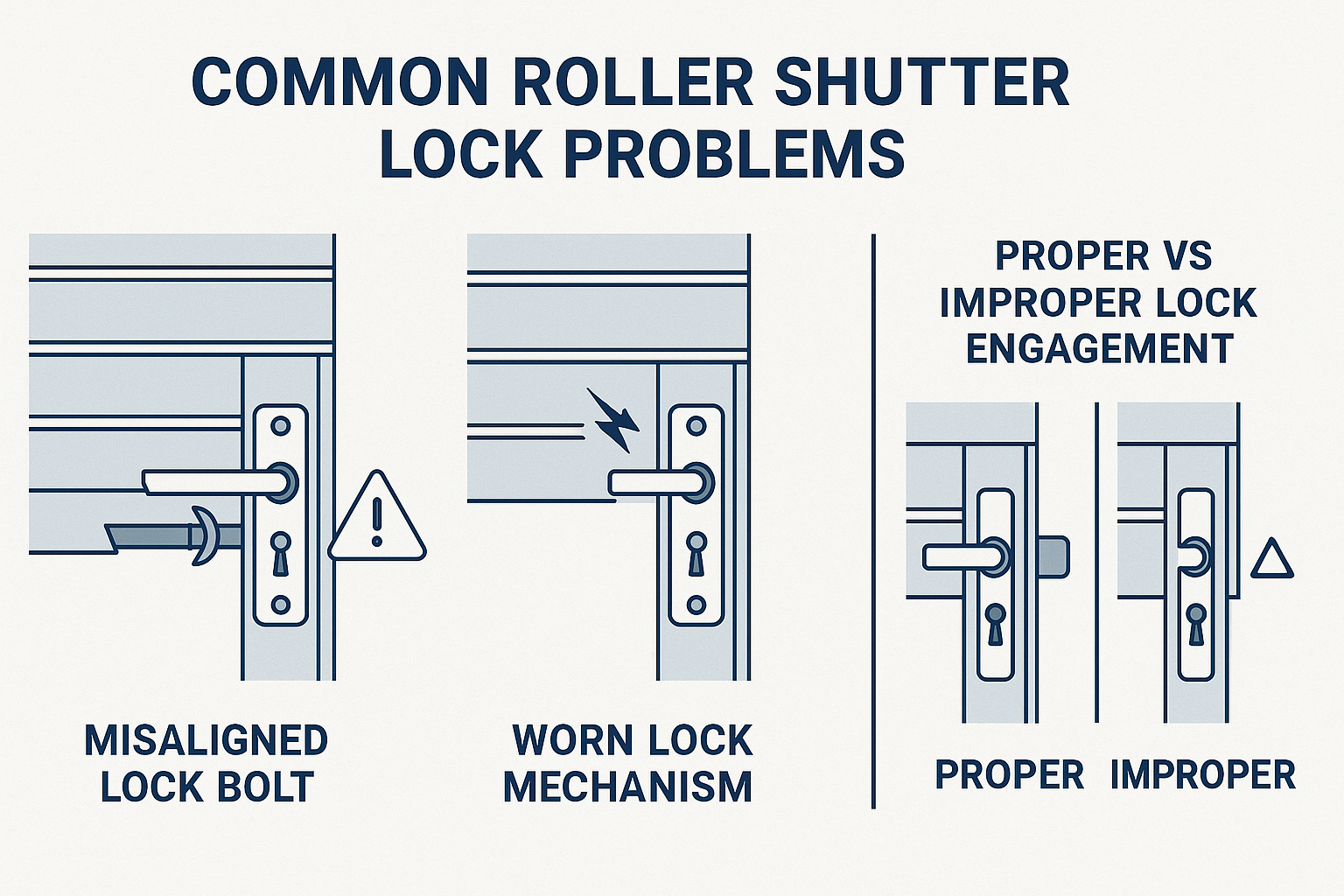 COMMON ROLLER SHUTTER LOCK PROBLEMS

MISALIGNED LOCK BOLT

WORN LOCK MECHANISM

PROPER VS IMPROPER LOCK ENGAGEMENT

PROPER

IMPROPER