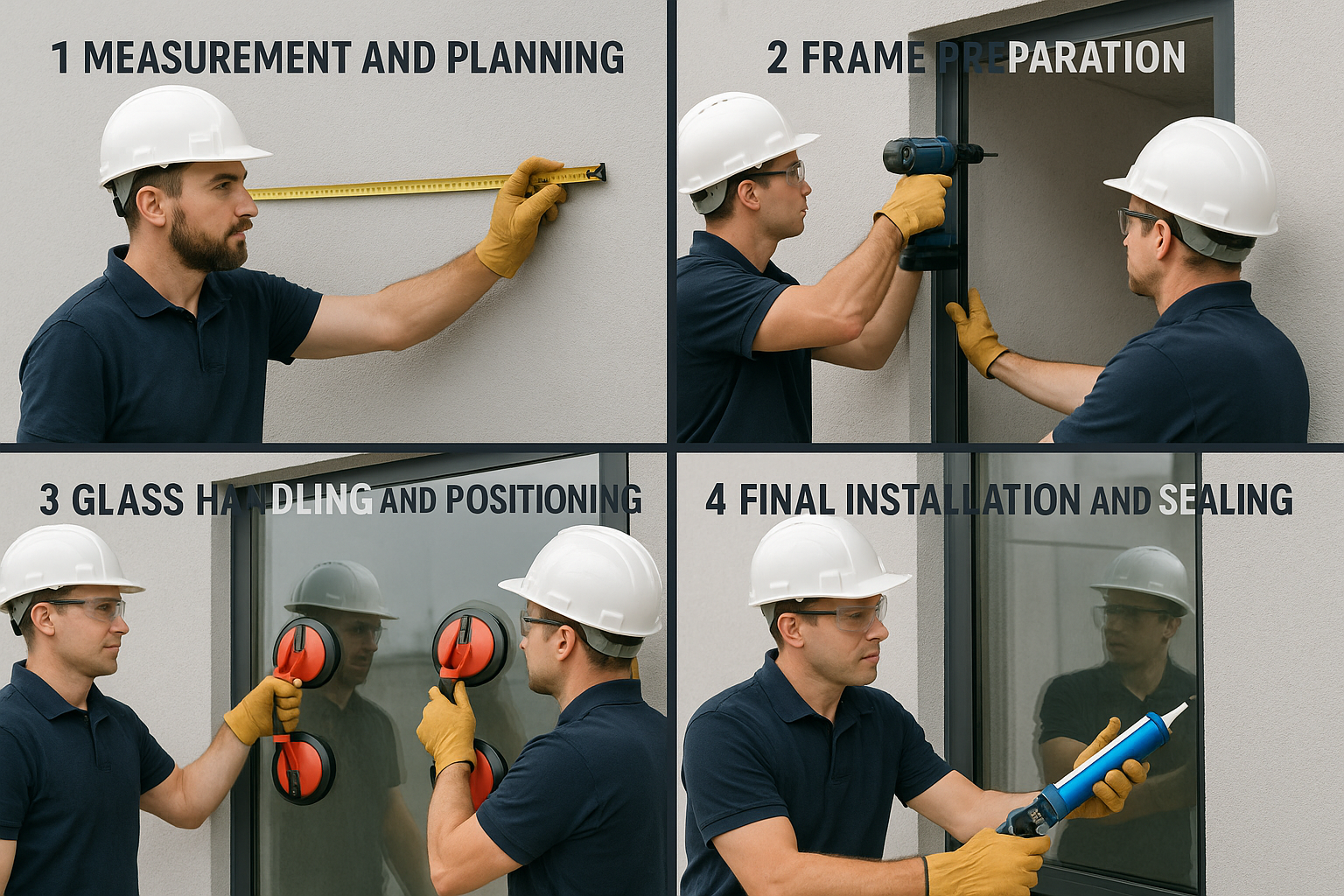 1 MEASUREMENT AND PLANNING

2 FRAME PREPARATION

3 GLASS HANDLING AND POSITIONING

4 FINAL INSTALLATION AND SEALING